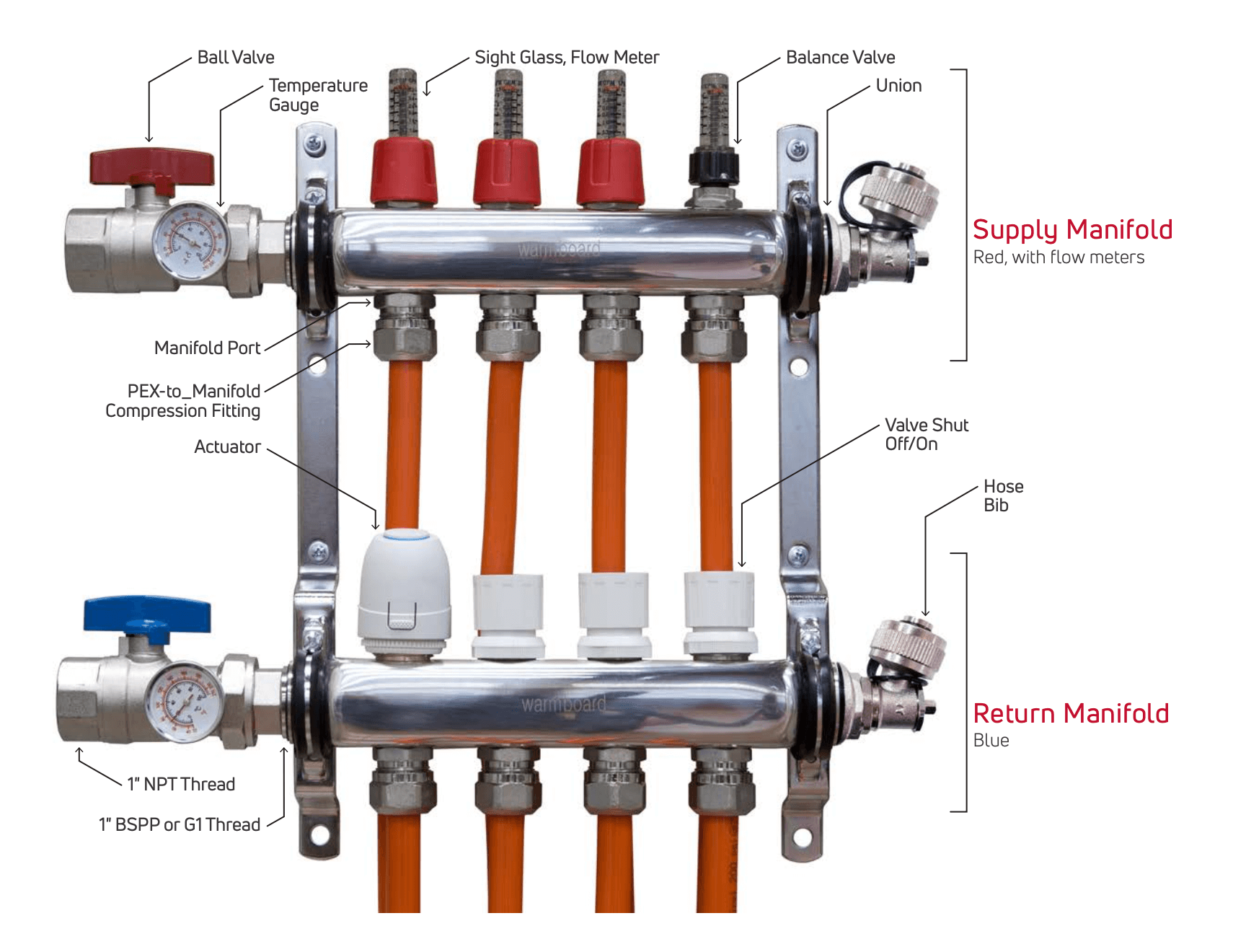 Ball Valve

Temperature Gauge

Sight Glass, Flow Meter

Balance Valve

Union

Supply Manifold
Red, with flow meters

warmboard

Manifold Port

PEX-to_Manifold Compression Fitting

Actuator

Valve Shut Off/On

Hose Bib

warmboard

Return Manifold
Blue

1" NPT Thread

1" BSPP or G1 Thread